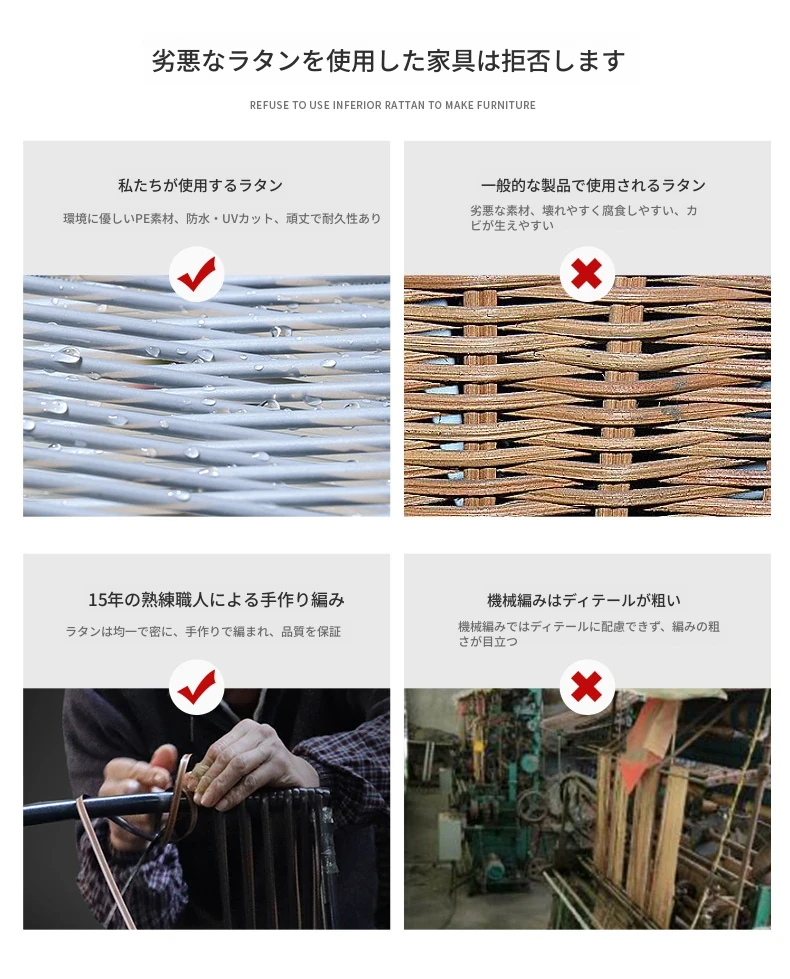 劣悪なラタンを使用した家具は拒否します

REFUSE TO USE INFERIOR RATTAN TO MAKE FURNITURE

私たちが使用するラタン

環境に優しいPE素材、防水・UVカット、頑丈で耐久性あり

一般的な製品で使用されるラタン

劣悪な素材、壊れやすく腐食しやすい、カビが生えやすい

15年の熟練職人による手作り編み

ラタンは均一で密に、手作りで編まれ、品質を保証

機械編みはディテールが粗い

機械編みではディテールに配慮できず、編みの粗さが目立つ