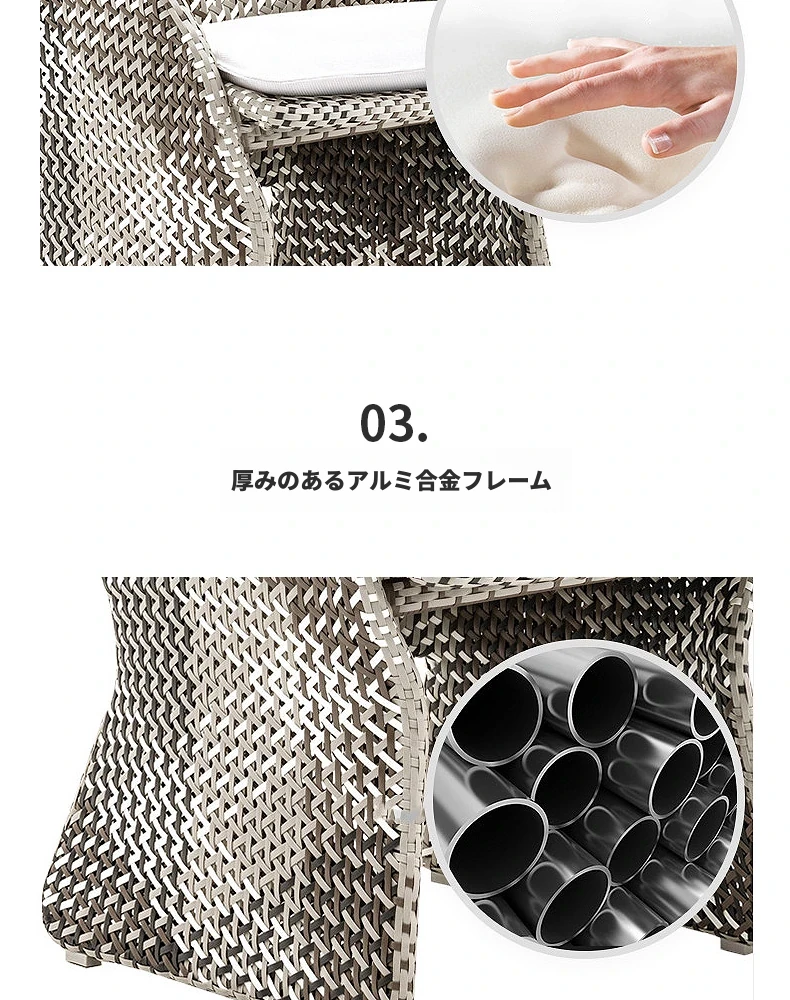 03.

厚みのあるアルミ合金フレーム