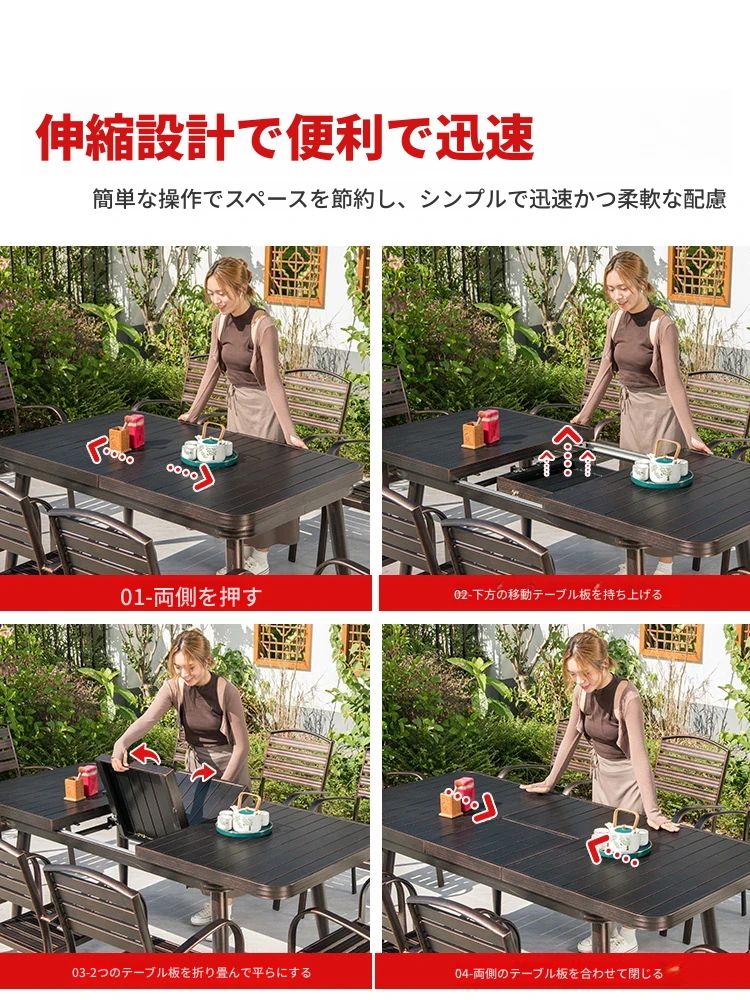 伸縮設計で便利で迅速

簡単な操作でスペースを節約し、シンプルで迅速かつ柔軟な配慮

01-両側を押す

02-下方の移動テーブル板を持ち上げる

03-2つのテーブル板を折り畳んで平らにする

04-両側のテーブル板を合わせて閉じる