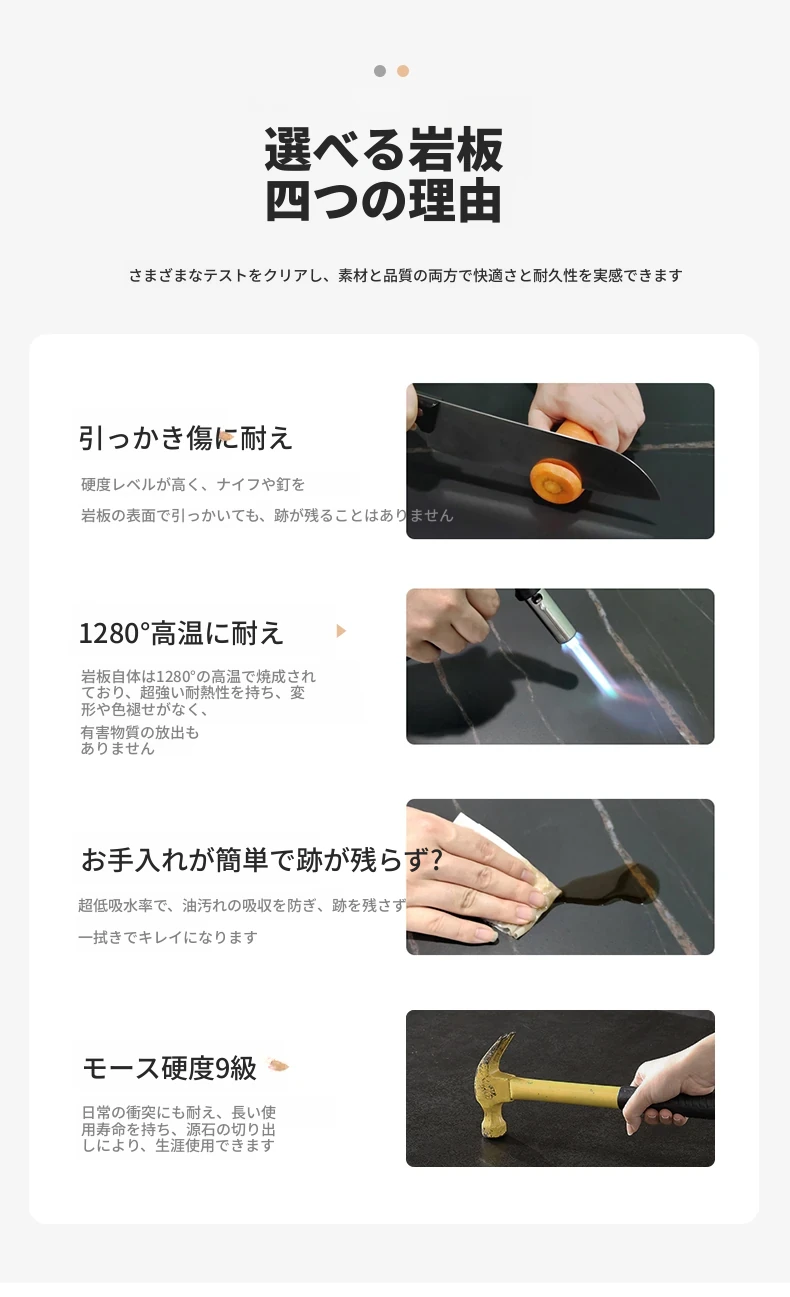 選べる岩板
四つの理由

さまざまなテストをクリアし、素材と品質の両方で快適さと耐久性を実感できます

引っかき傷に耐え

硬度レベルが高く、ナイフや釘を

岩板の表面で引っかいても、跡が残ることはありません

1280°高温に耐え

岩板自体は1280°の高温で焼成されており、超強い耐熱性を持ち、変形や色褪せがなく、

有害物質の放出もありません

お手入れが簡単で跡が残らず?

超低吸水率で、油汚れの吸収を防ぎ、跡を残さず

一拭きでキレイになります

モース硬度9級

日常の衝突にも耐え、長い使用寿命を持ち、源石の切り出しにより、生涯使用できます