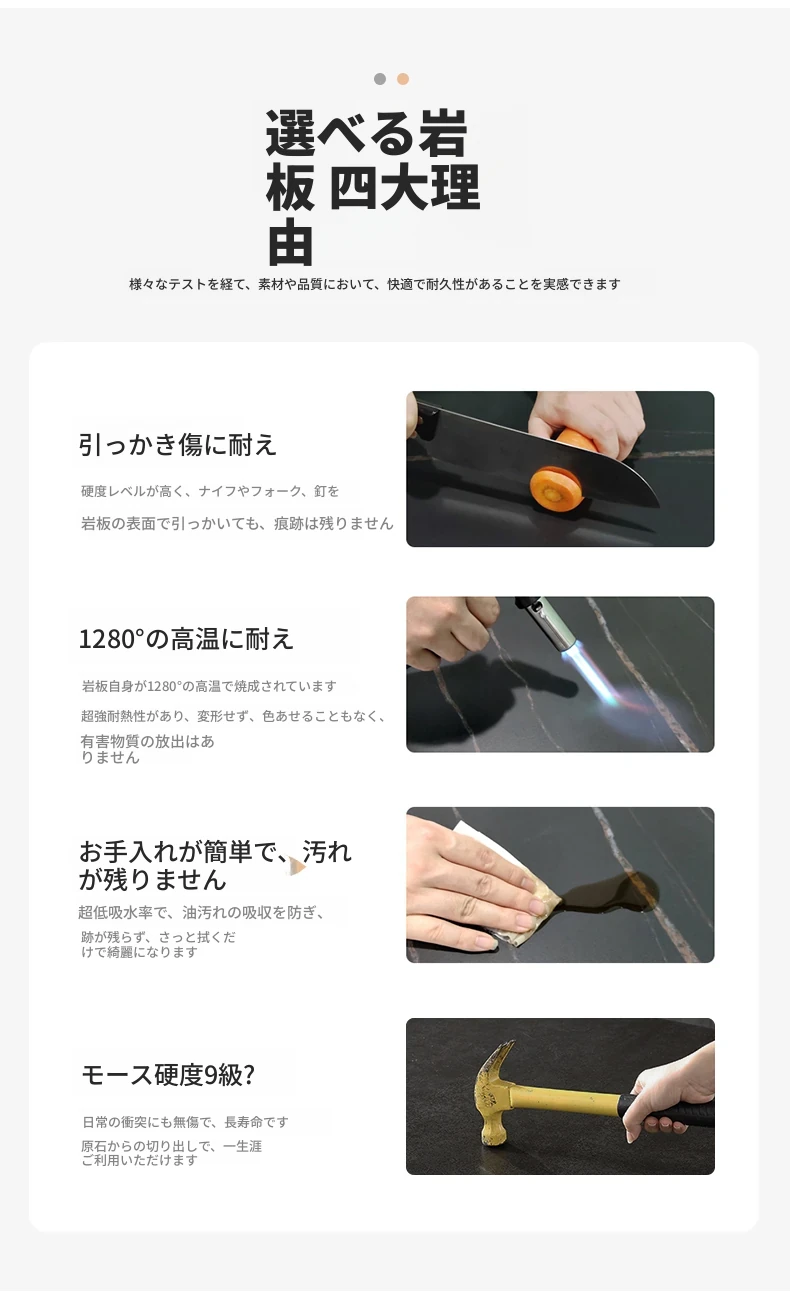 選べる岩板 四大理由

様々なテストを経て、素材や品質において、快適で耐久性があることを実感できます

引っかき傷に耐え

硬度レベルが高く、ナイフやフォーク、釘を

岩板の表面で引っかいても、痕跡は残りません

1280°の高温に耐え

岩板自身が1280°の高温で焼成されています

超強耐熱性があり、変形せず、色あせることもなく、

有害物質の放出はありません

お手入れが簡単で、汚れが残りません

超低吸水率で、油汚れの吸収を防ぎ、

跡が残らず、さっと拭くだけで綺麗になります

モース硬度9級?

日常の衝突にも無傷で、長寿命です

原石からの切り出しで、一生涯ご利用いただけます