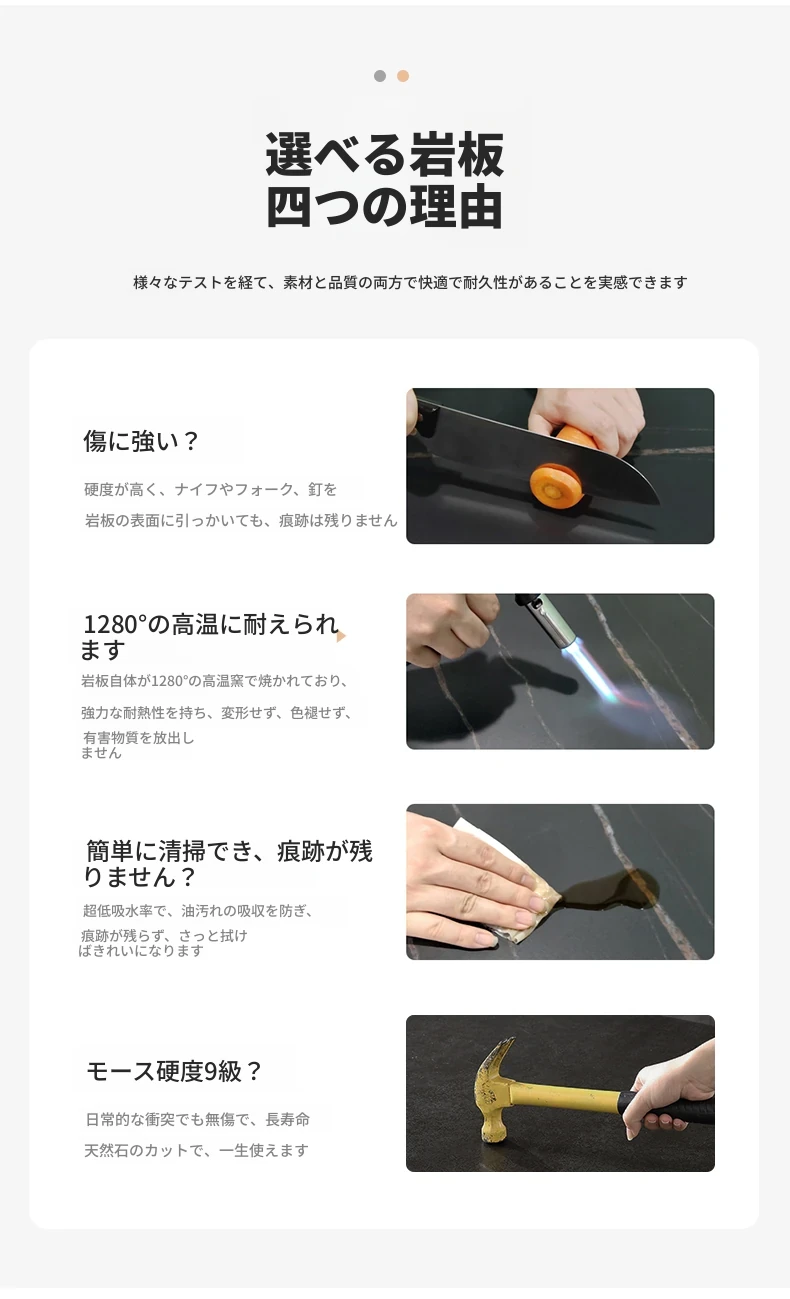 選べる岩板
四つの理由

様々なテストを経て、素材と品質の両方で快適で耐久性があることを実感できます

傷に強い？

硬度が高く、ナイフやフォーク、釘を

岩板の表面に引っかいても、痕跡は残りません

1280°の高温に耐えられます

岩板自体が1280°の高温窯で焼かれており、

強力な耐熱性を持ち、変形せず、色褪せず、

有害物質を放出しません

簡単に清掃でき、痕跡が残りません？

超低吸水率で、油汚れの吸収を防ぎ、

痕跡が残らず、さっと拭けばきれいになります

モース硬度9級？

日常的な衝突でも無傷で、長寿命

天然石のカットで、一生使えます