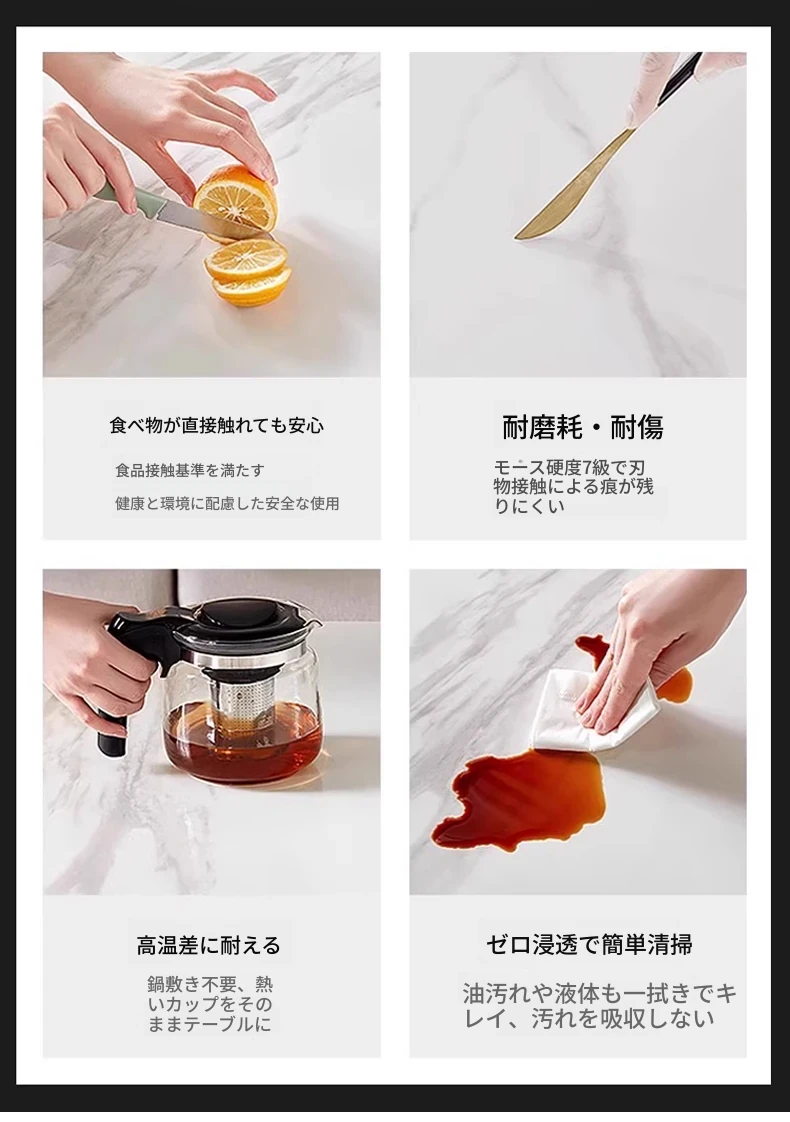 食べ物が直接触れても安心

食品接触基準を満たす

健康と環境に配慮した安全な使用

耐磨耗・耐傷

モース硬度7級で刃物接触による痕が残りにくい

高温差に耐える

鍋敷き不要、熱いカップをそのままテーブルに

ゼロ浸透で簡単清掃

油汚れや液体も一拭きでキレイ、汚れを吸収しない