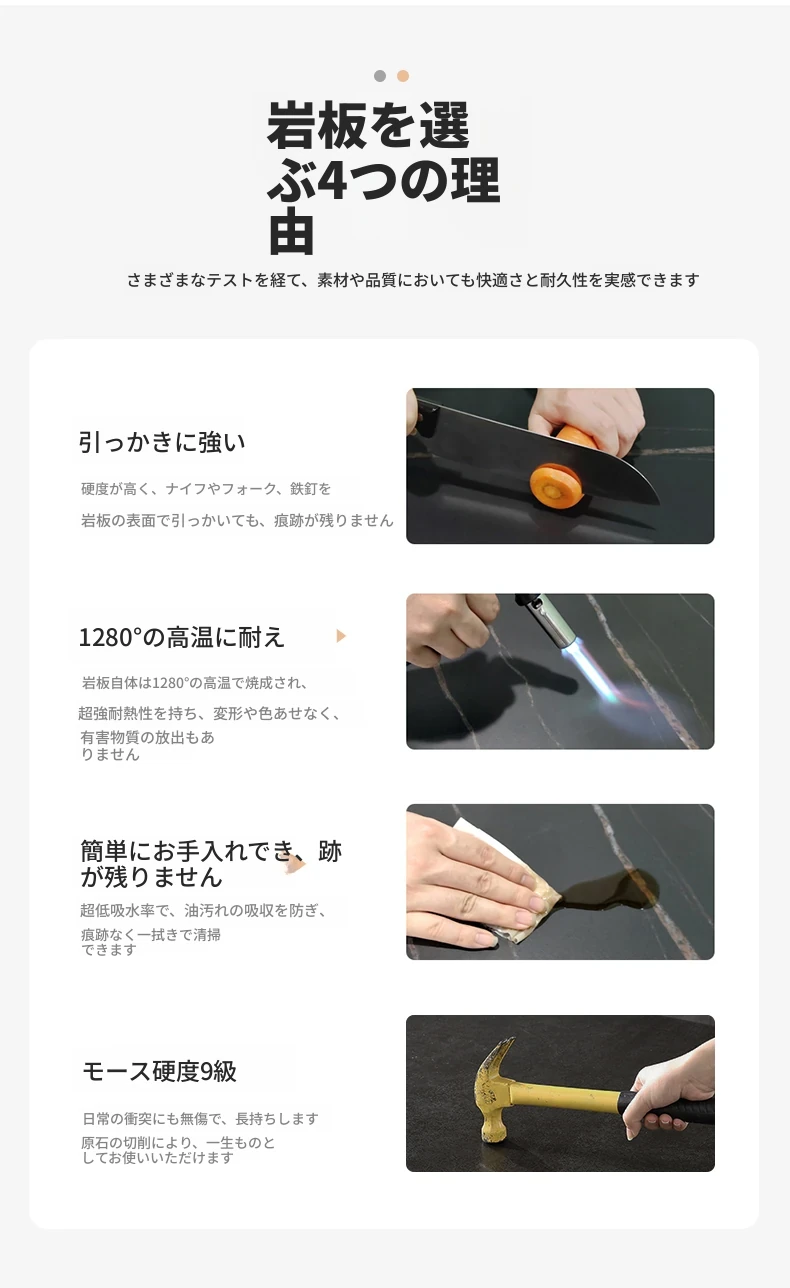 岩板を選ぶ4つの理由

さまざまなテストを経て、素材や品質においても快適さと耐久性を実感できます

引っかきに強い

硬度が高く、ナイフやフォーク、鉄釘を

岩板の表面で引っかいても、痕跡が残りません

1280°の高温に耐え

岩板自体は1280°の高温で焼成され、

超強耐熱性を持ち、変形や色あせなく、

有害物質の放出もありません

簡単にお手入れでき、跡が残りません

超低吸水率で、油汚れの吸収を防ぎ、

痕跡なく一拭きで清掃できます

モース硬度9級

日常の衝突にも無傷で、長持ちします

原石の切削により、一生ものとしてお使いいただけます