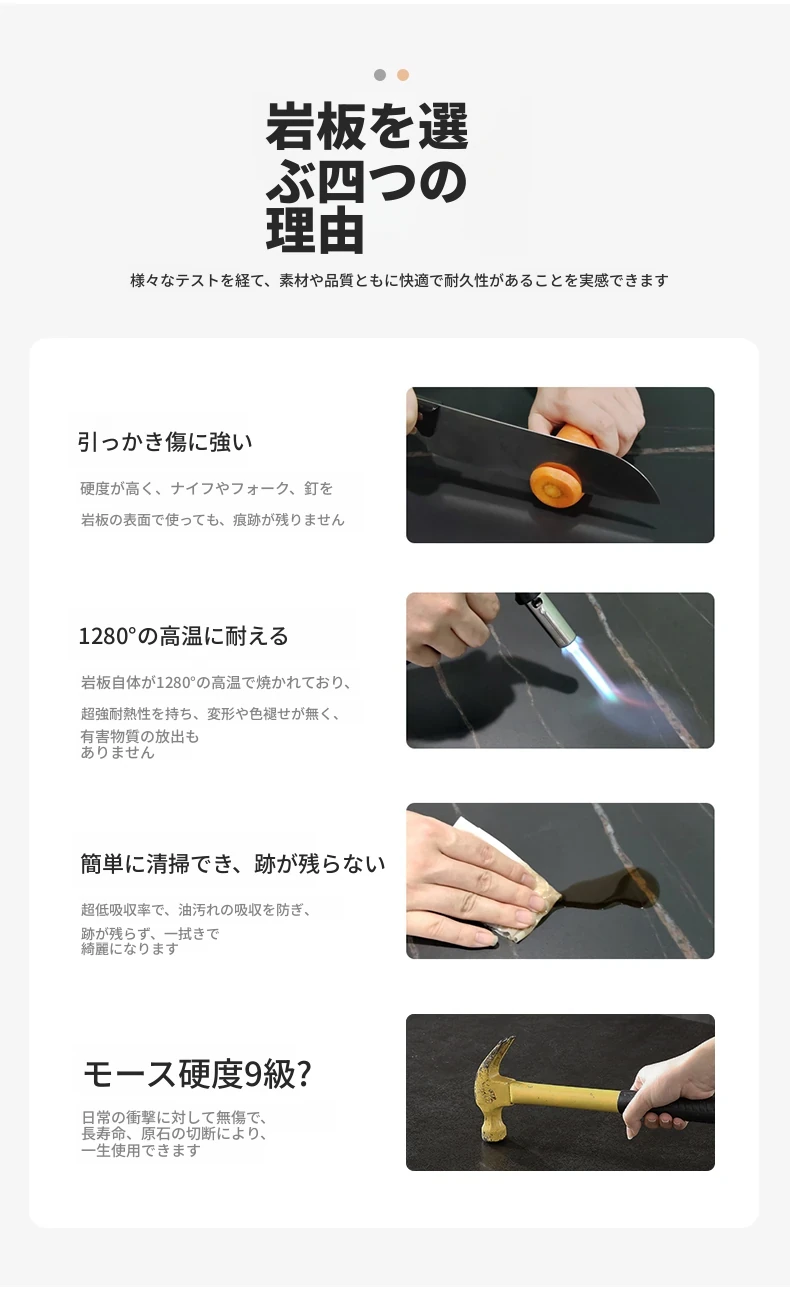 岩板を選ぶ四つの理由

様々なテストを経て、素材や品質ともに快適で耐久性があることを実感できます

引っかき傷に強い

硬度が高く、ナイフやフォーク、釘を

岩板の表面で使っても、痕跡が残りません

1280°の高温に耐える

岩板自体が1280°の高温で焼かれており、

超強耐熱性を持ち、変形や色褪せが無く、

有害物質の放出もありません

簡単に清掃でき、跡が残らない

超低吸収率で、油汚れの吸収を防ぎ、

跡が残らず、一拭きで綺麗になります

モース硬度9級?

日常の衝撃に対して無傷で、長寿命、原石の切断により、一生使用できます