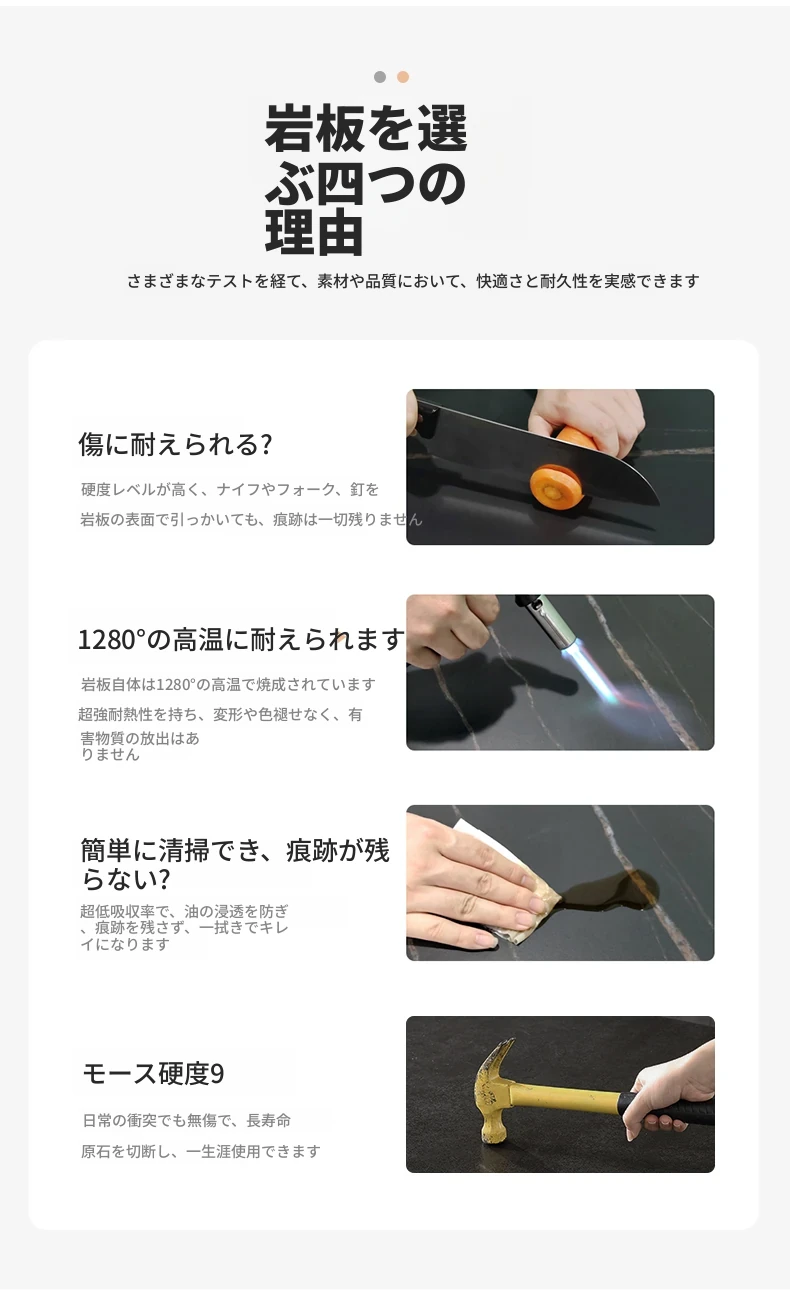 岩板を選ぶ四つの理由

さまざまなテストを経て、素材や品質において、快適さと耐久性を実感できます

傷に耐えられる?

硬度レベルが高く、ナイフやフォーク、釘を

岩板の表面で引っかいても、痕跡は一切残りません

1280°の高温に耐えられます

岩板自体は1280°の高温で焼成されています

超強耐熱性を持ち、変形や色褪せなく、有害物質の放出はありません

簡単に清掃でき、痕跡が残らない?

超低吸収率で、油の浸透を防ぎ、痕跡を残さず、一拭きでキレイになります

モース硬度9

日常の衝突でも無傷で、長寿命

原石を切断し、一生涯使用できます