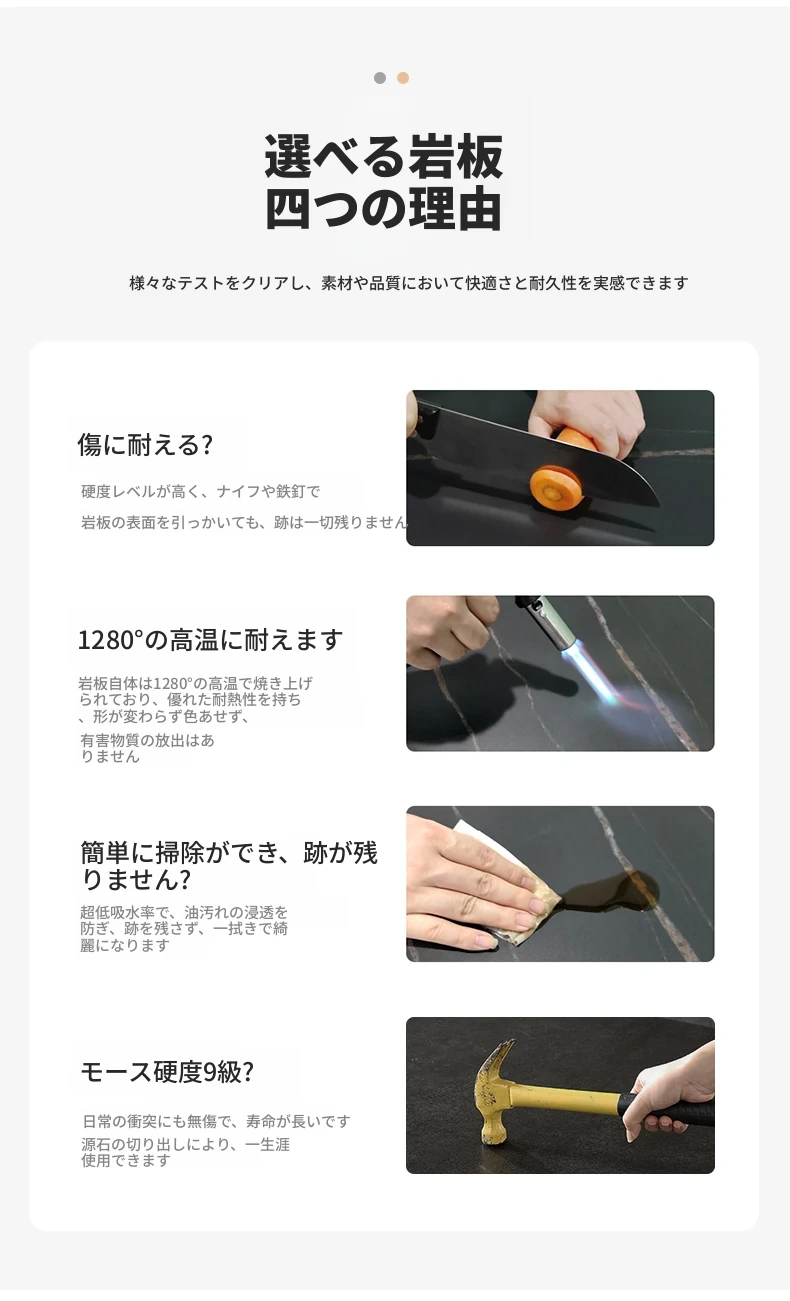 選べる岩板
四つの理由

様々なテストをクリアし、素材や品質において快適さと耐久性を実感できます

傷に耐える?

硬度レベルが高く、ナイフや鉄釘で

岩板の表面を引っかいても、跡は一切残りません

1280°の高温に耐えます

岩板自体は1280°の高温で焼き上げられており、優れた耐熱性を持ち、形が変わらず色あせず、

有害物質の放出はありません

簡単に掃除ができ、跡が残りません?

超低吸水率で、油汚れの浸透を防ぎ、跡を残さず、一拭きで綺麗になります

モース硬度9級?

日常の衝突にも無傷で、寿命が長いです

源石の切り出しにより、一生涯使用できます