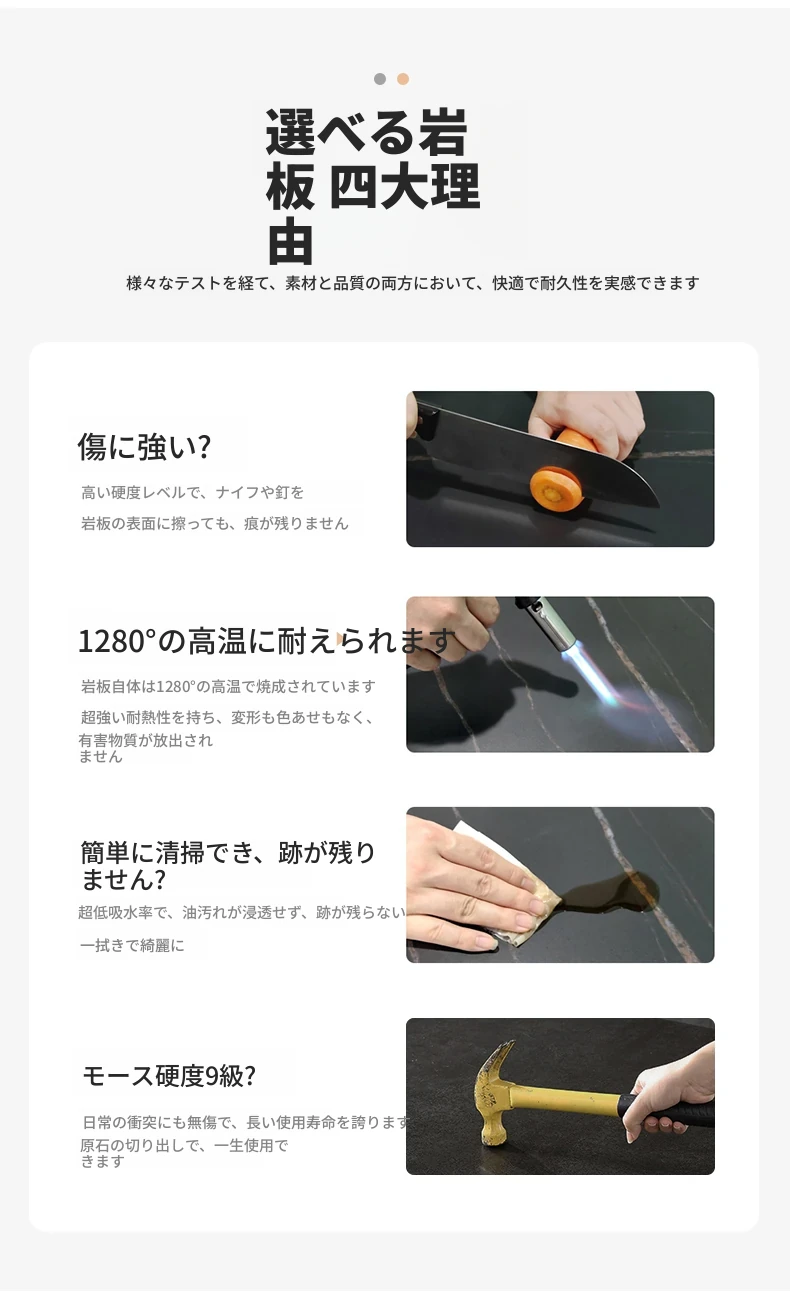 選べる岩板 四大理由

様々なテストを経て、素材と品質の両方において、快適で耐久性を実感できます

傷に強い?

高い硬度レベルで、ナイフや釘を

岩板の表面に擦っても、痕が残りません

1280°の高温に耐えられます

岩板自体は1280°の高温で焼成されています

超強い耐熱性を持ち、変形も色あせもなく、有害物質が放出されません

簡単に清掃でき、跡が残りません?

超低吸水率で、油汚れが浸透せず、跡が残らない

一拭きで綺麗に

モース硬度9級?

日常の衝突にも無傷で、長い使用寿命を誇ります

原石の切り出しで、一生使用できます