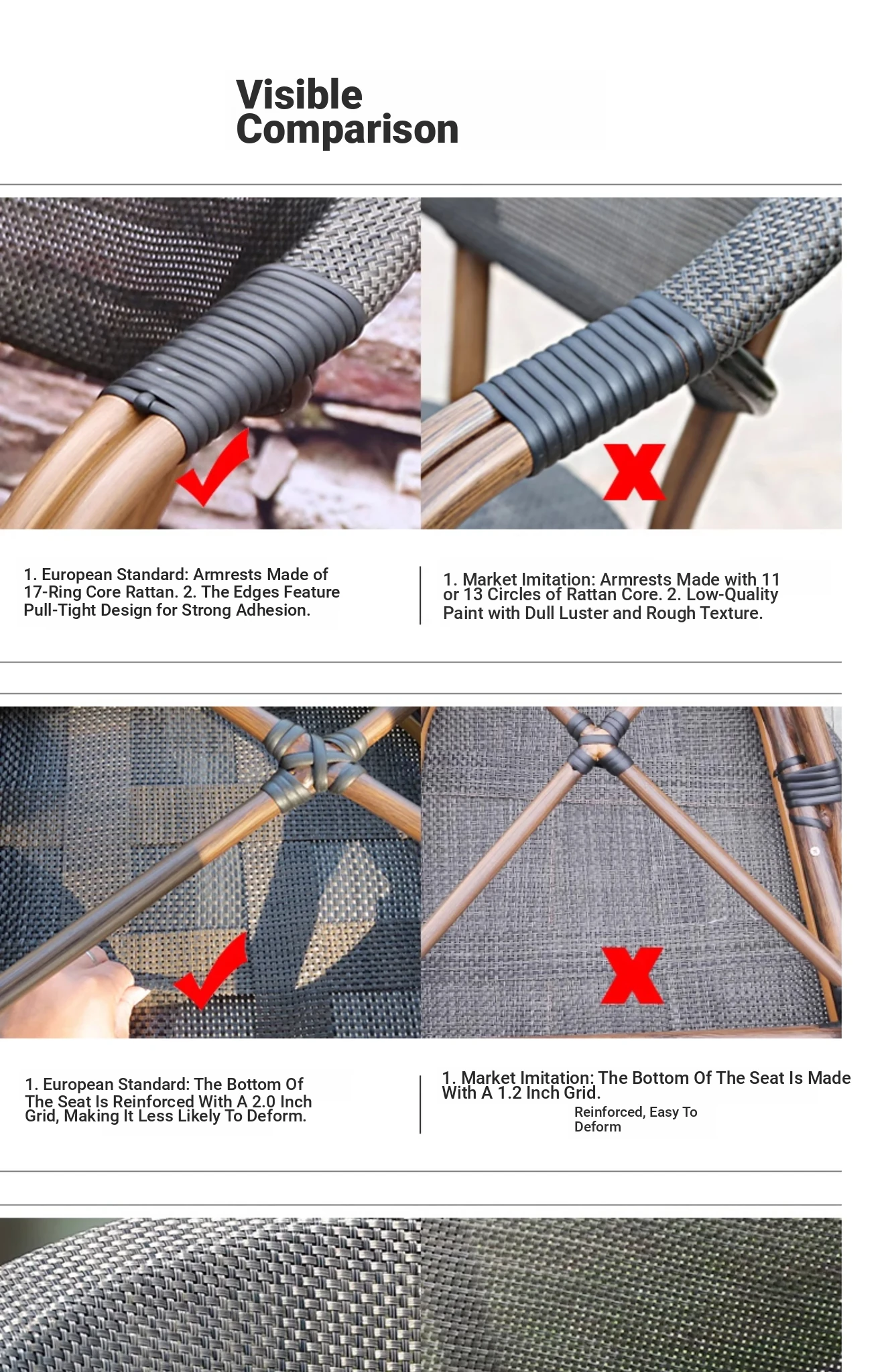 Visible Comparison

1. European Standard: Armrests Made of 17-Ring Core Rattan. 2. The Edges Feature Pull-Tight Design for Strong Adhesion.

1. Market Imitation: Armrests Made with 11 or 13 Circles of Rattan Core. 2. Low-Quality Paint with Dull Luster and Rough Texture.

1. European Standard: The Bottom Of The Seat Is Reinforced With A 2.0 Inch Grid, Making It Less Likely To Deform.

1. Market Imitation: The Bottom Of The Seat Is Made With A 1.2 Inch Grid.
Reinforced, Easy To Deform