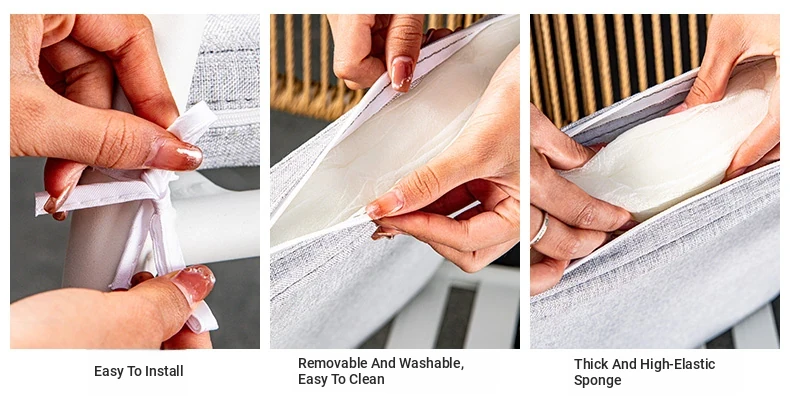 Easy To Install

Removable And Washable, Easy To Clean

Thick And High-Elastic Sponge